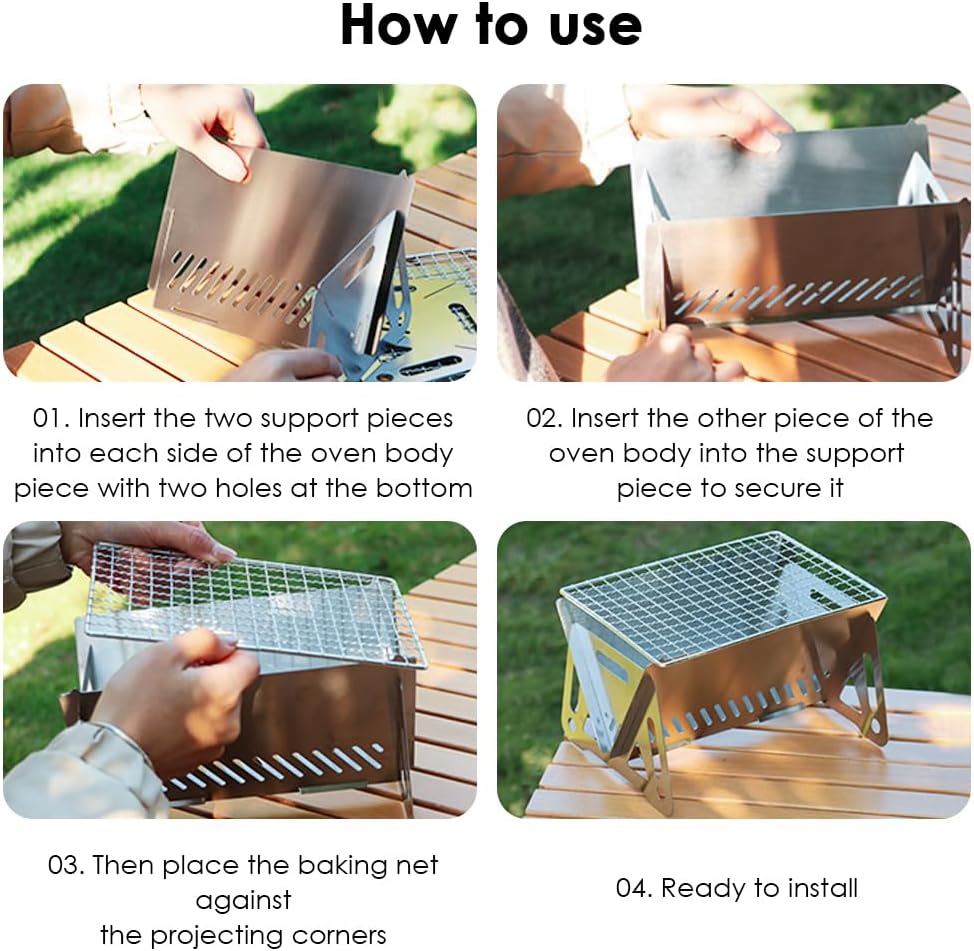 How to use

01. Insert the two support pieces into each side of the oven body piece with two holes at the bottom

02. Insert the other piece of the oven body into the support piece to secure it

03. Then place the baking net against the projecting corners

04. Ready to install