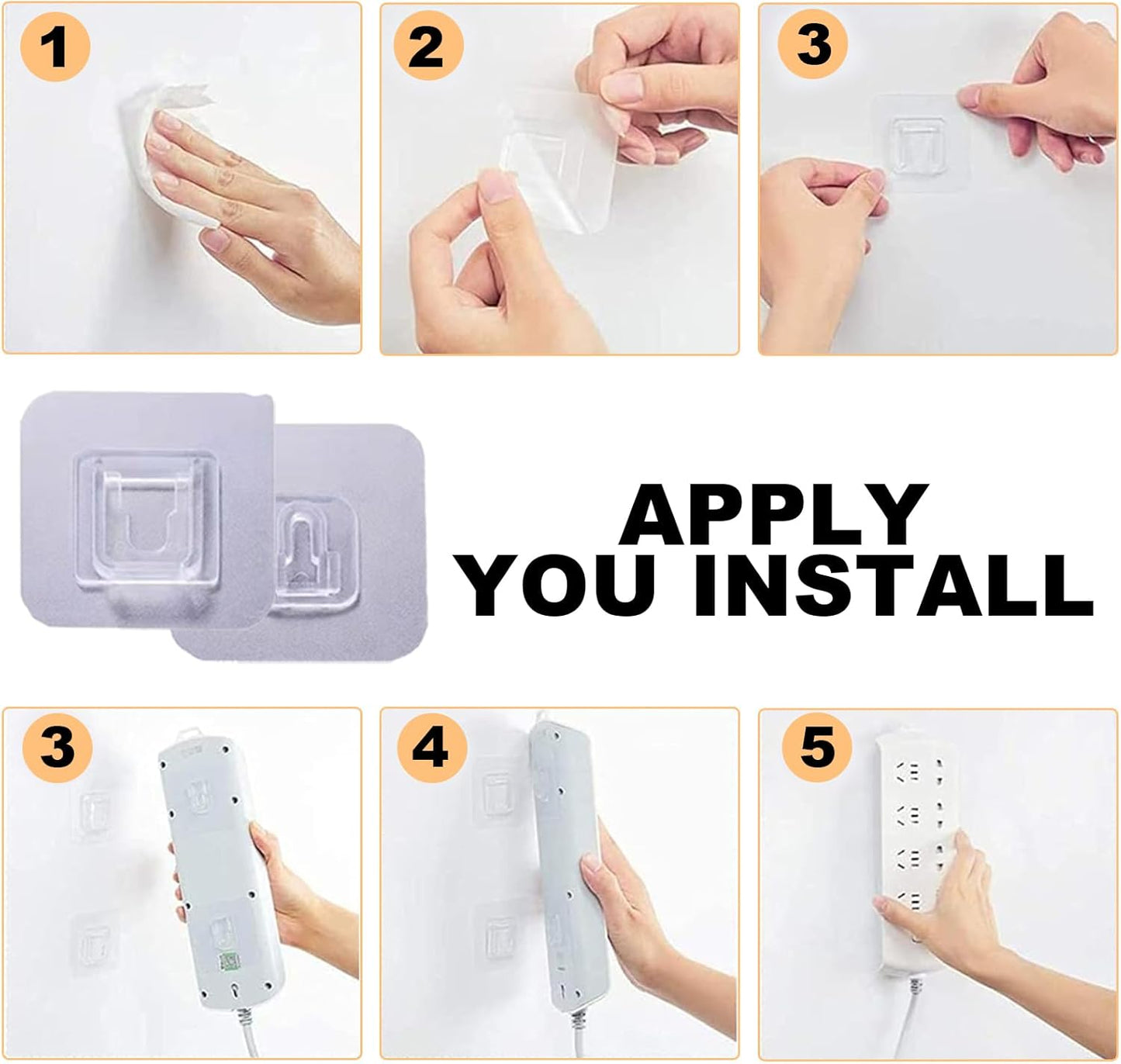 1

2

3

APPLY
YOU INSTALL

3

4

5