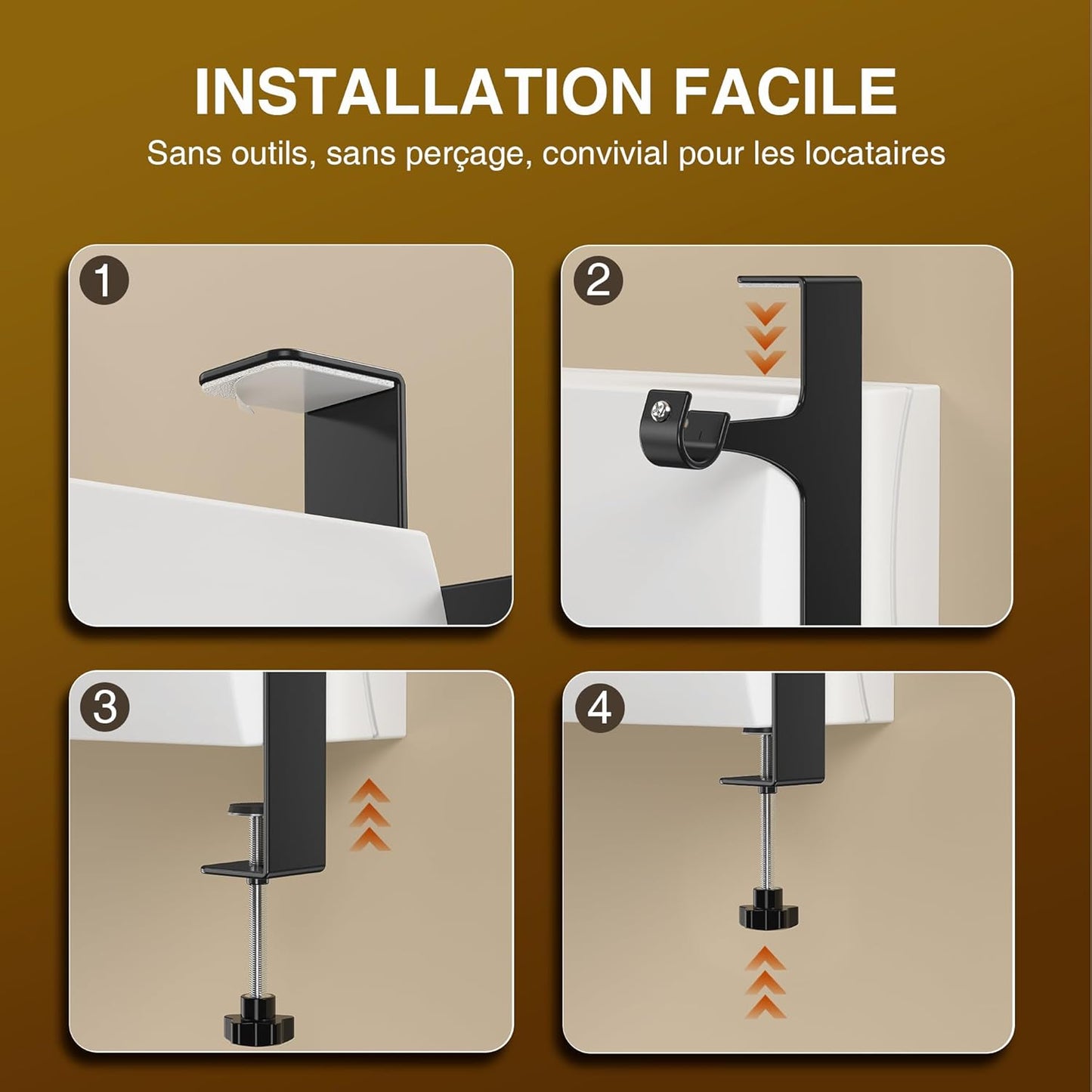 INSTALLATION FACILE

Sans outils, sans perçage, convivial pour les locataires

1

2

3

4