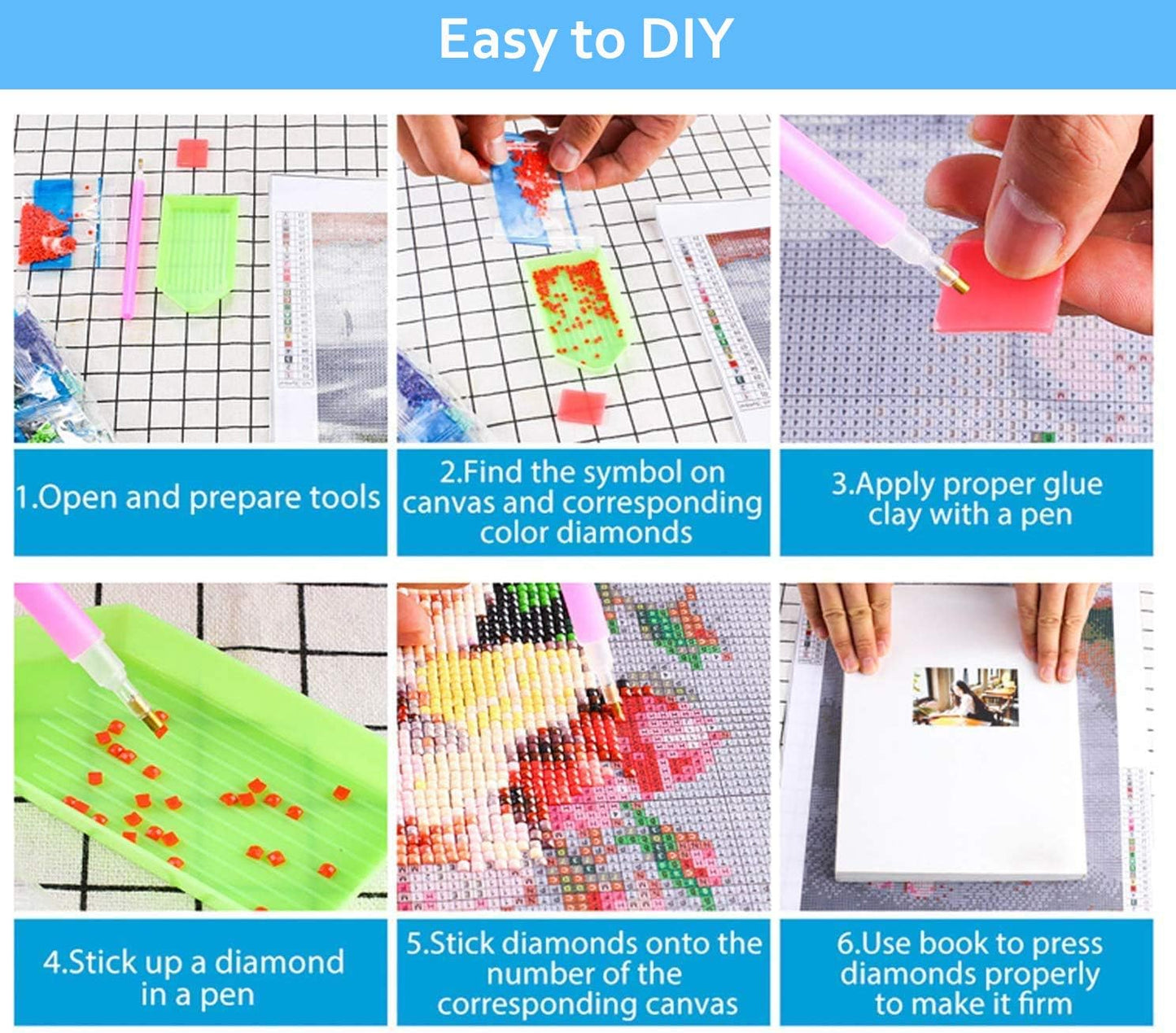 Easy to DIY

1.Open and prepare tools

2.Find the symbol on canvas and corresponding color diamonds

3.Apply proper glue clay with a pen

4.Stick up a diamond in a pen

5.Stick diamonds onto the number of the corresponding canvas

6.Use book to press diamonds properly to make it firm