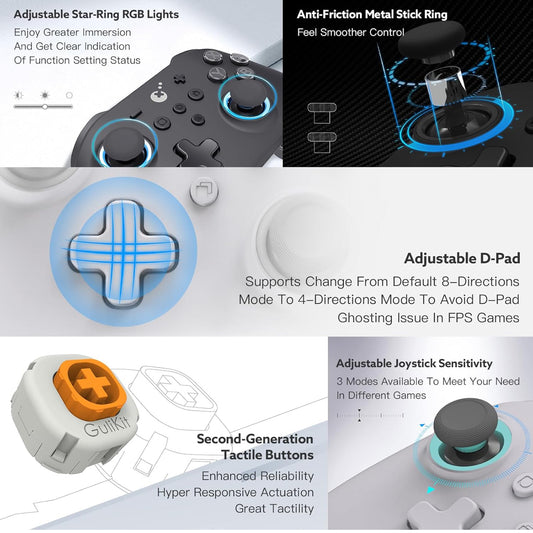 Adjustable Star-Ring RGB Lights

Enjoy Greater Immersion And Get Clear Indication Of Function Setting Status

Anti-Friction Metal Stick Ring

Feel Smoother Control

Adjustable D-Pad

Supports Change From Default 8-Directions Mode To 4-Directions Mode To Avoid D-Pad Ghosting Issue In FPS Games

GuliKit

Second-Generation Tactile Buttons

Enhanced Reliability
Hyper Responsive Actuation
Great Tactility

Adjustable Joystick Sensitivity

3 Modes Available To Meet Your Need In Different Games