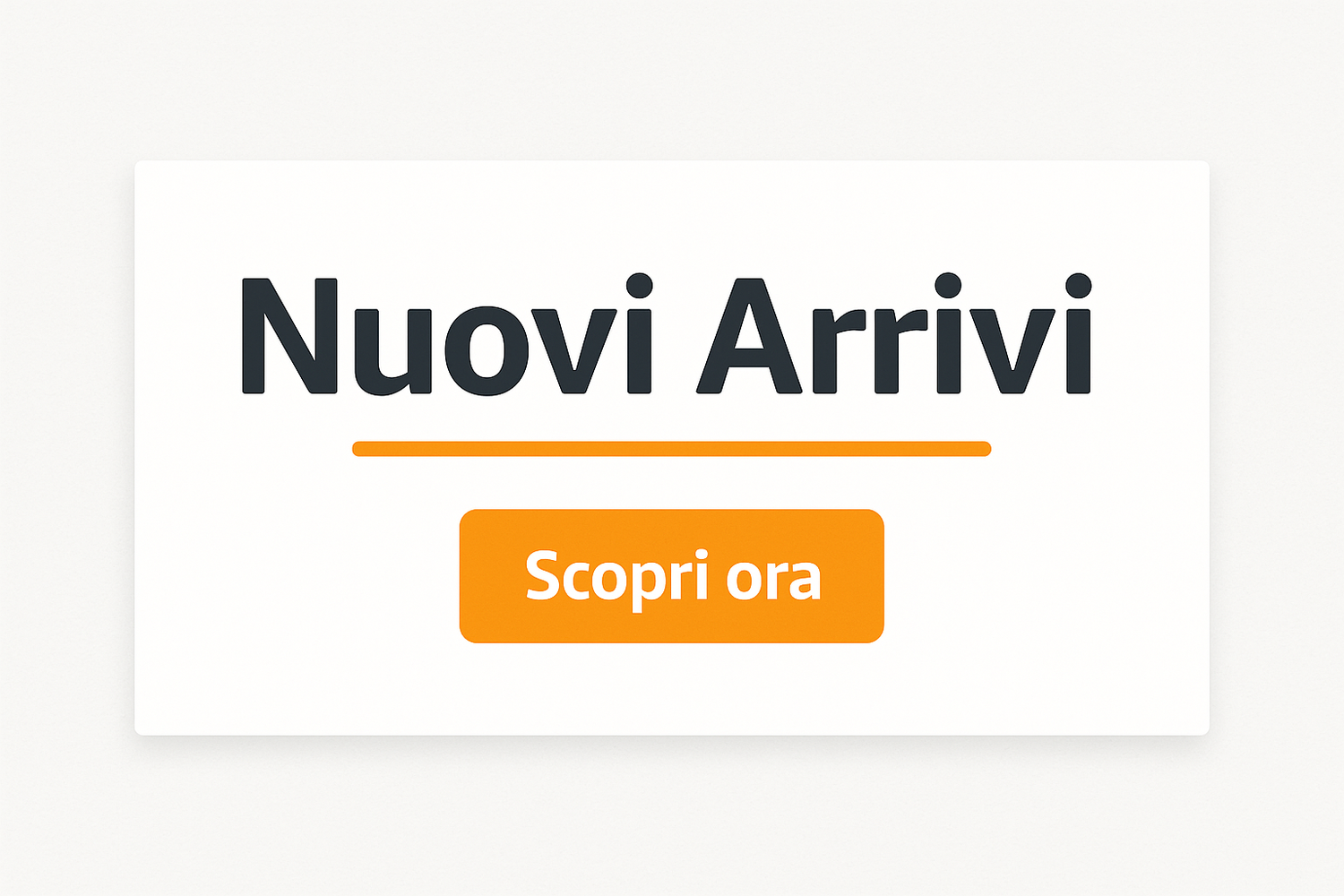 Nuovi Arrivi

Scopri ora