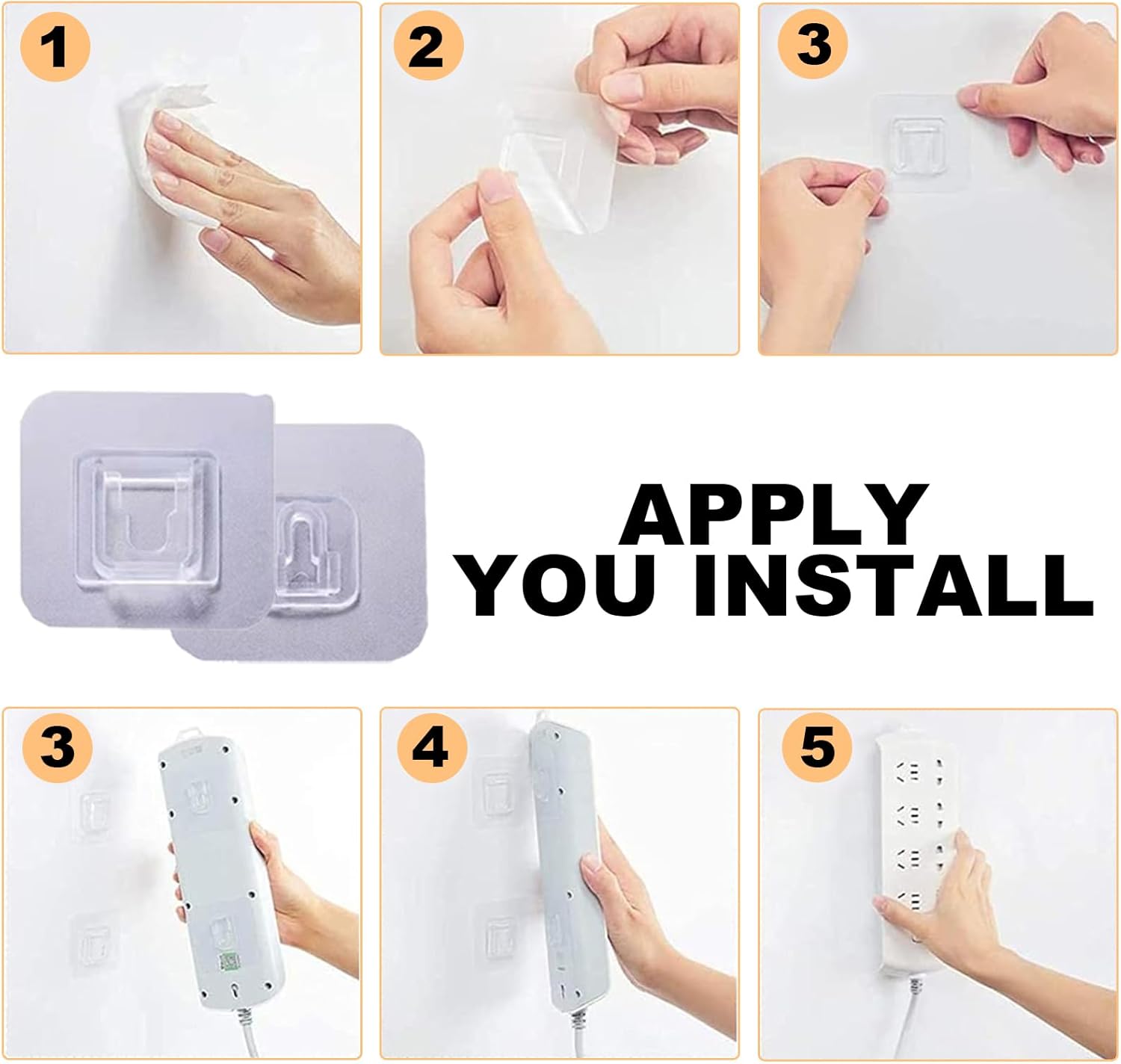 1

2

3

APPLY
YOU INSTALL

3

4

5