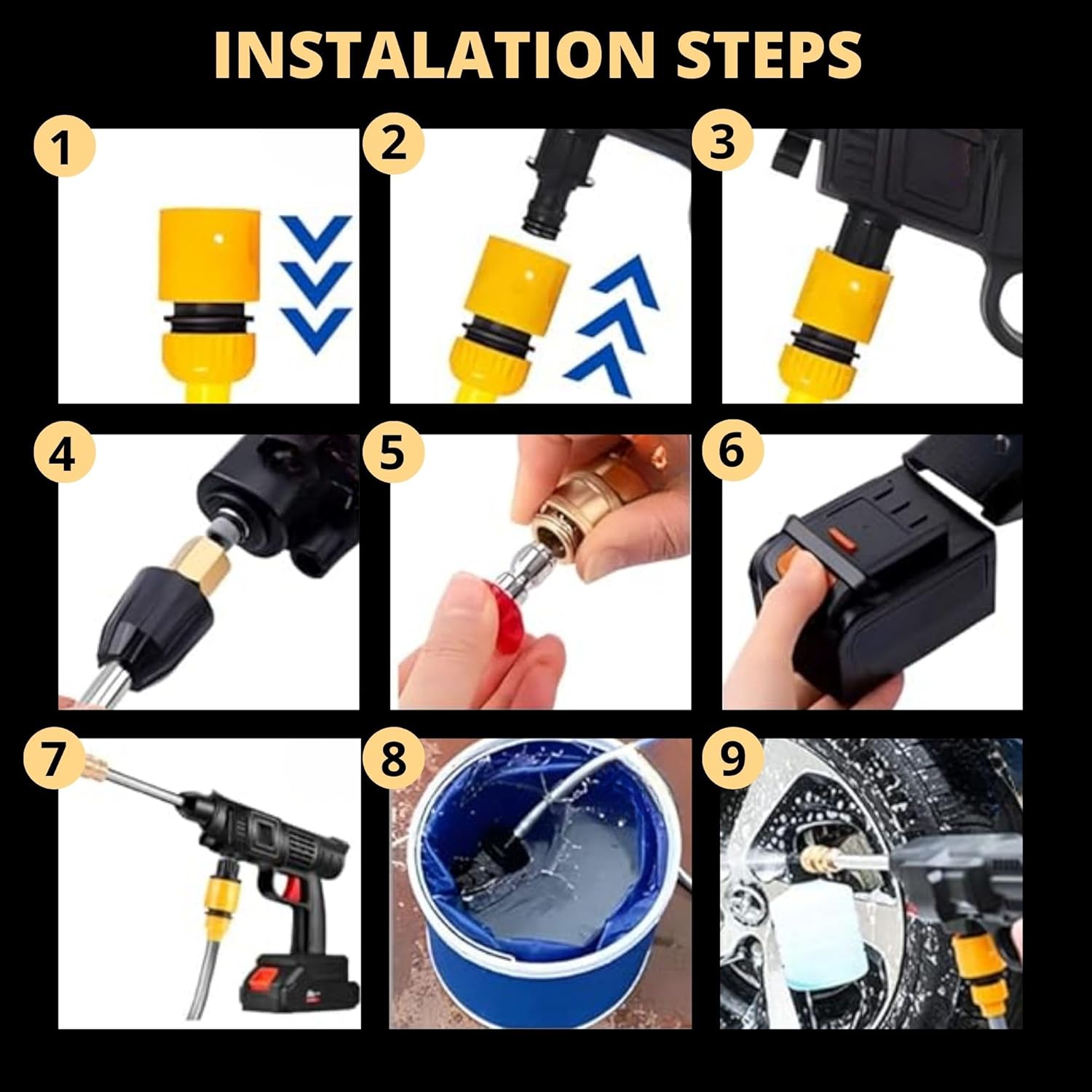 INSTALATION STEPS

1

2

3

4

5

6

7

8

9