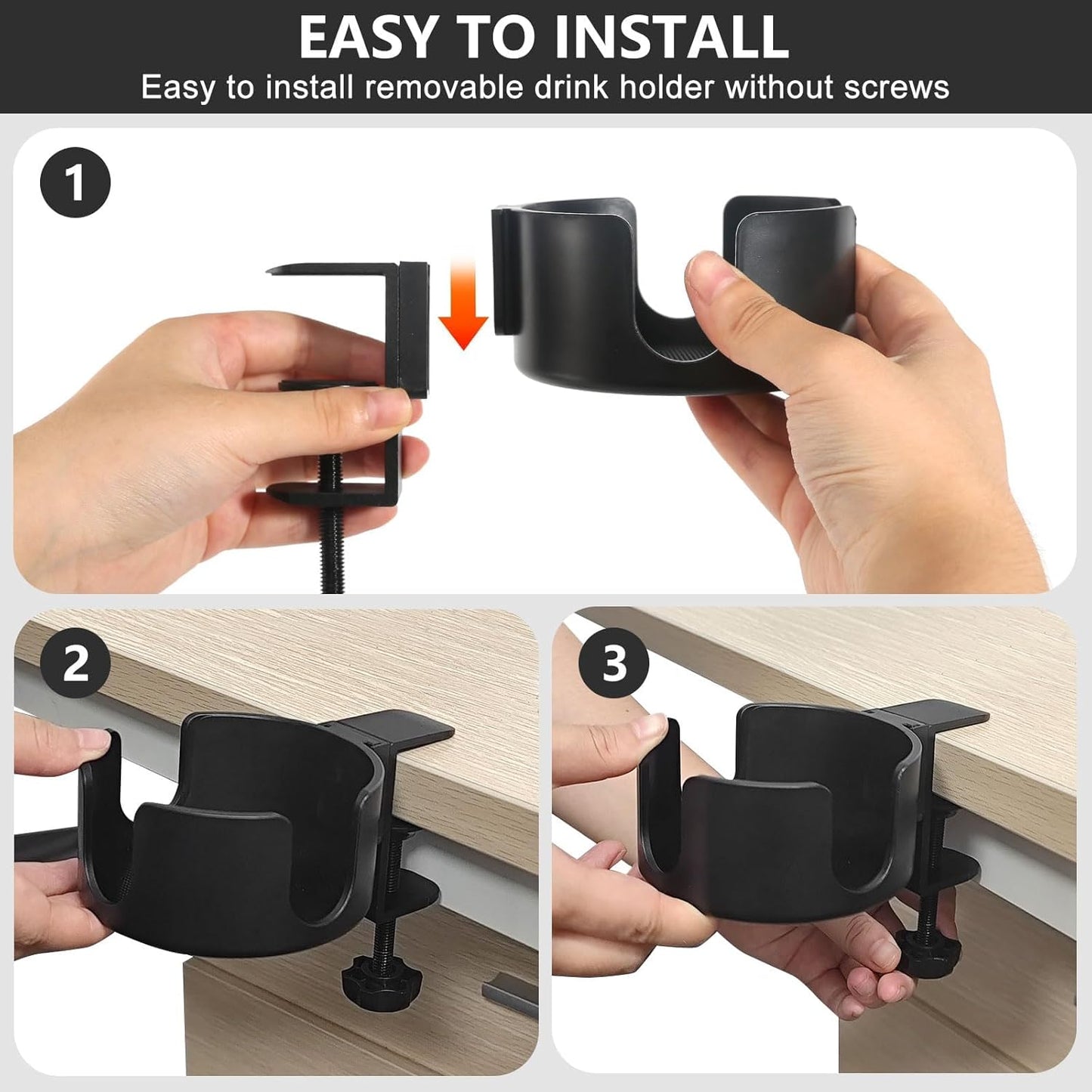 EASY TO INSTALL
Easy to install removable drink holder without screws

1

2

3