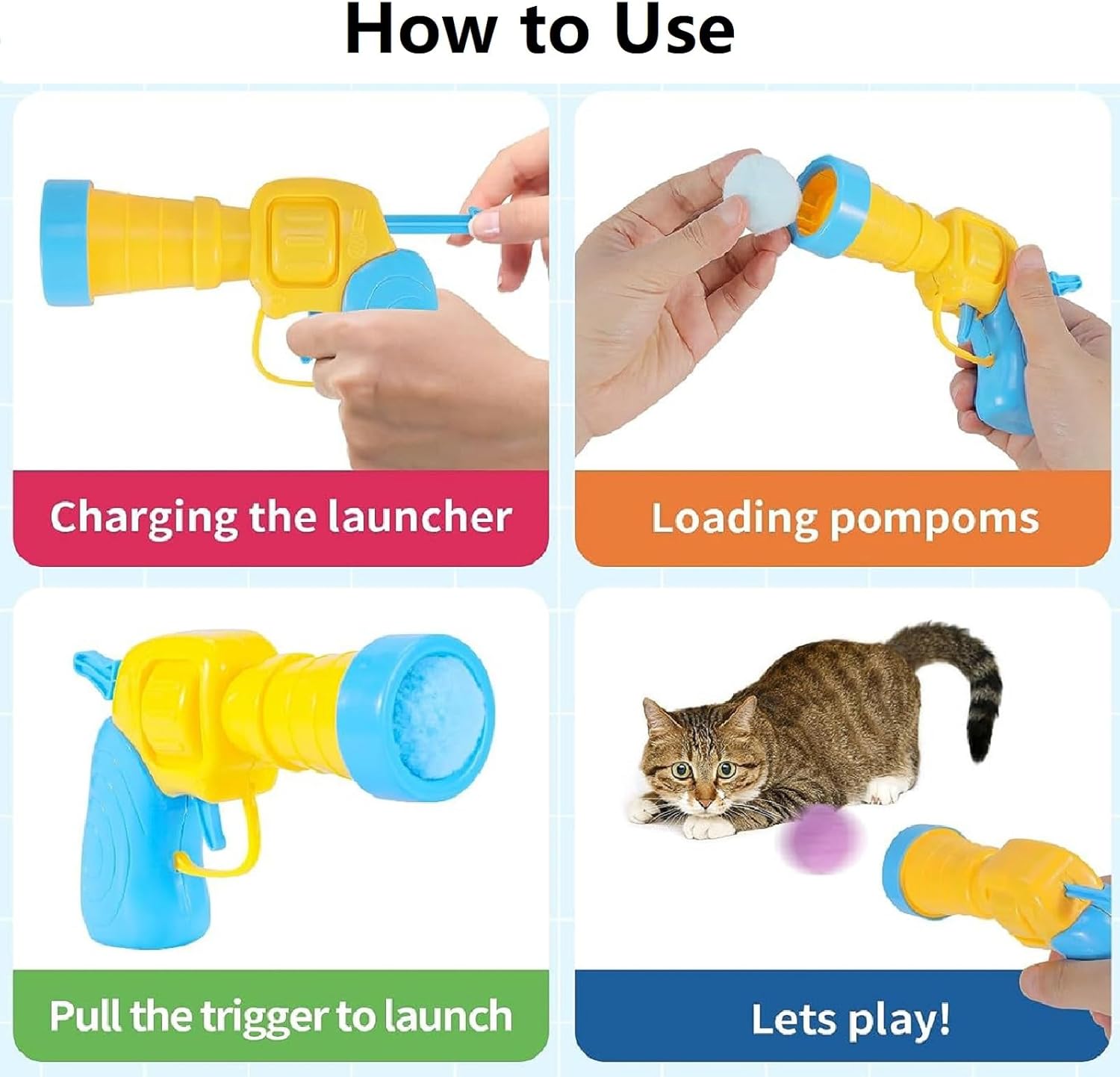 How to Use

Charging the launcher

Loading pompoms

Pull the trigger to launch

Lets play!