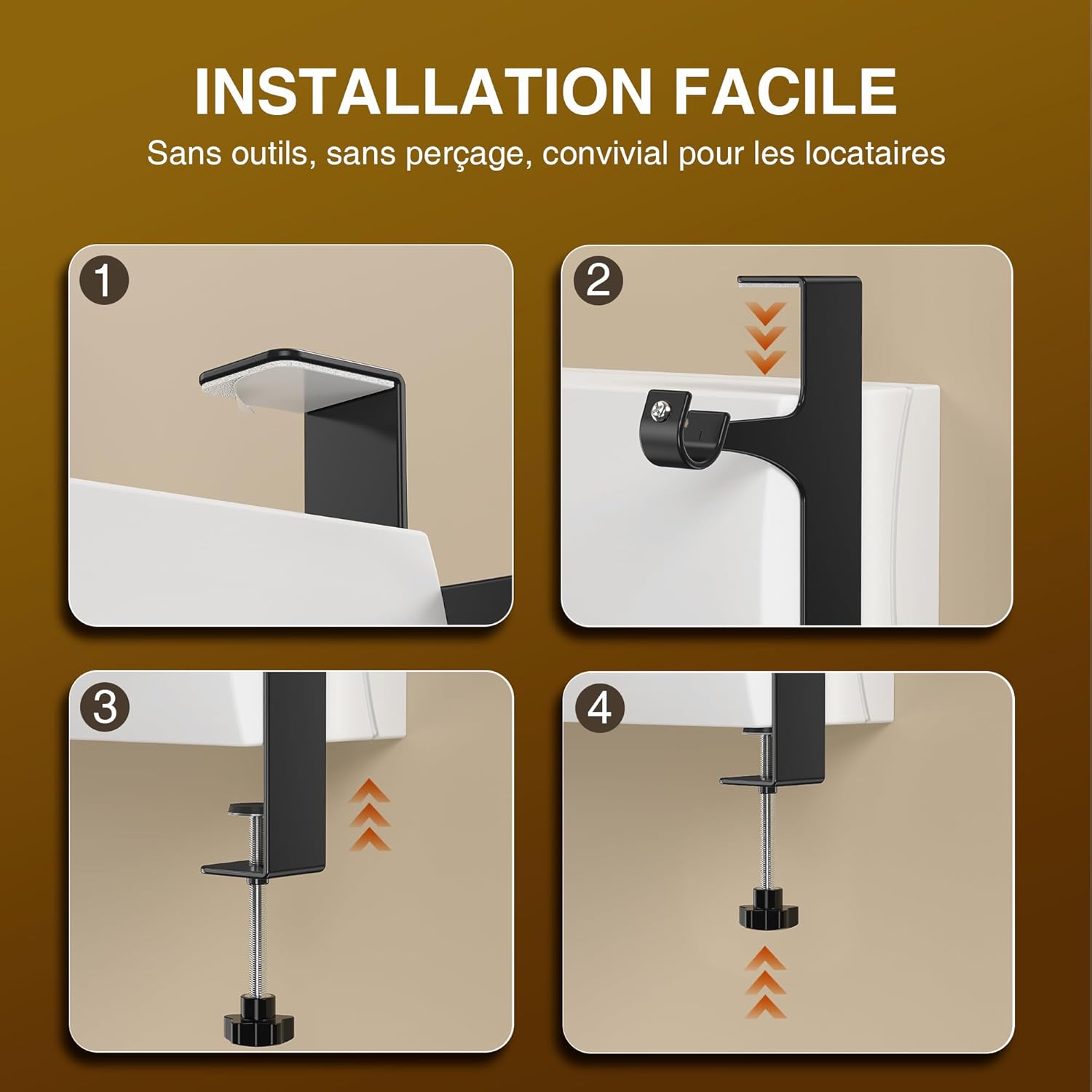 INSTALLATION FACILE

Sans outils, sans perçage, convivial pour les locataires

1

2

3

4